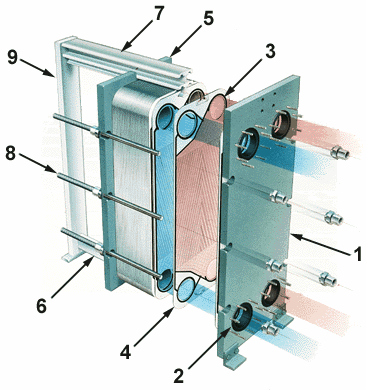 7
5
9
3
8
1
6
4
2