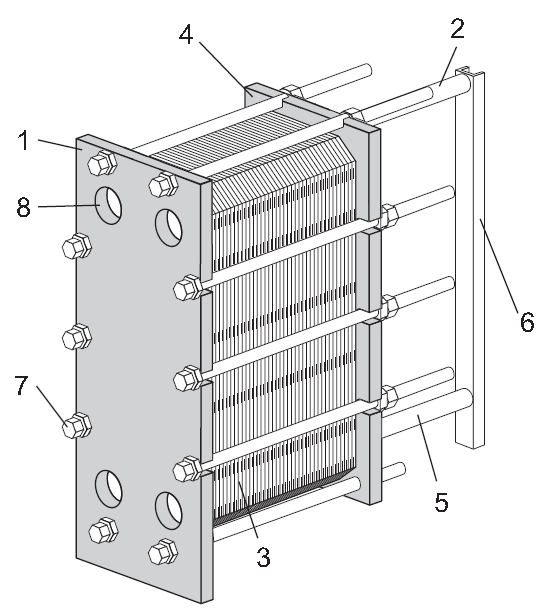 4
2
1
8
6
7
5
3